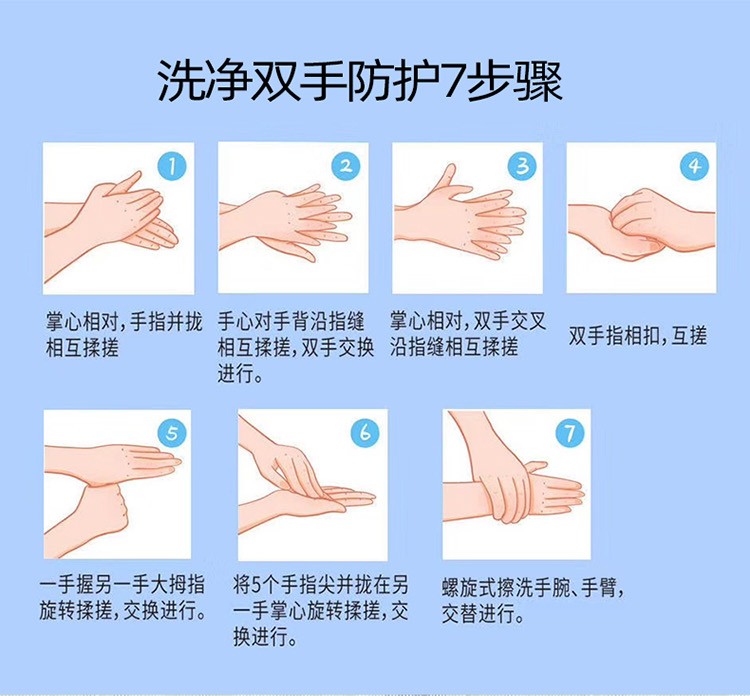 洗净双手防护7步骤

1

掌心相对，手指并拢相互揉搓

2

手心对手背沿指缝相互揉搓，双手交换进行。

3

掌心相对，双手交叉沿指缝相互揉搓

4

双手指相扣，互搓

5

一手握另一手大拇指旋转揉搓，交换进行。

6

将5个手指尖并拢在另一手掌心旋转揉搓，交换进行。

7

螺旋式擦洗手腕、手臂，交替进行。