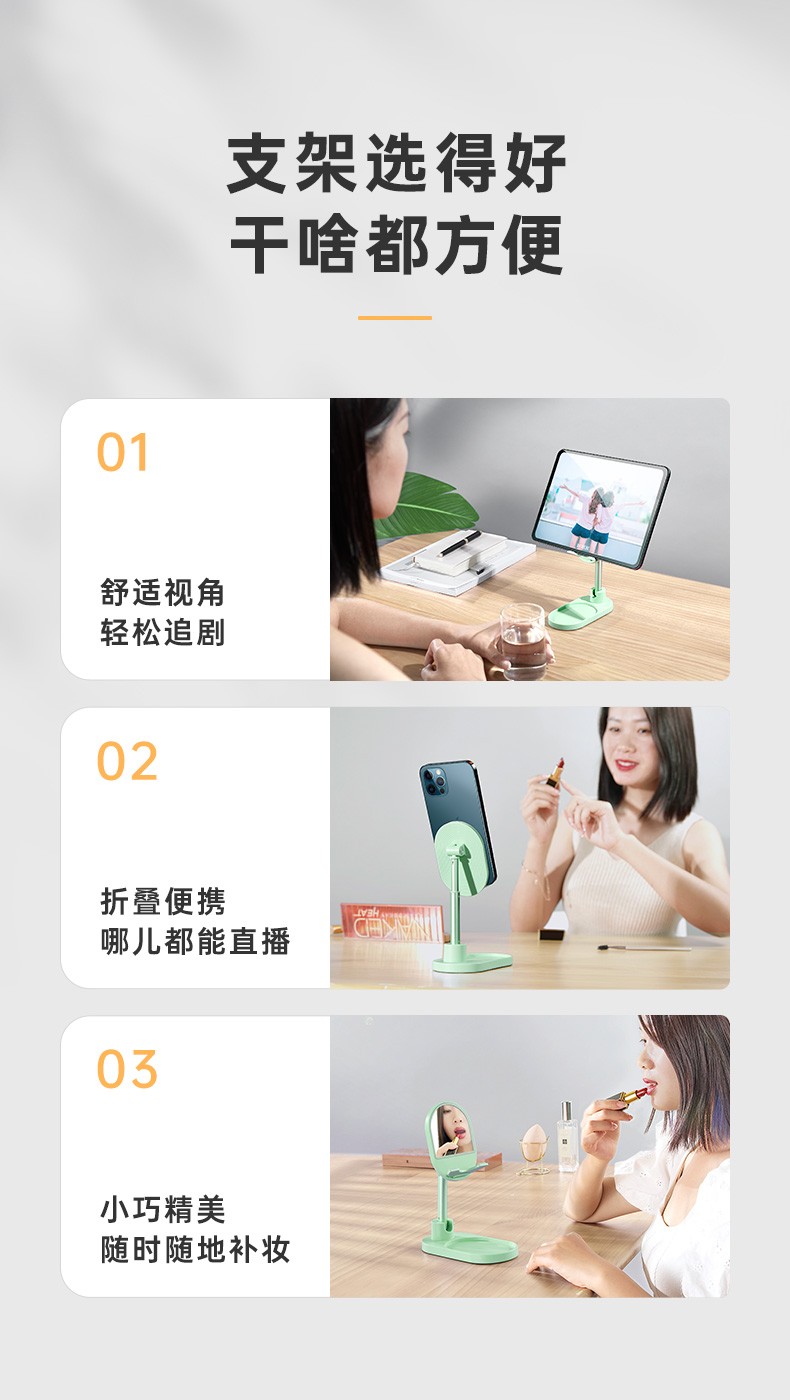 支架选得好
干啥都方便

01

舒适视角
轻松追剧

02

折叠便携
哪儿都能直播

NAKED HEAT

03

小巧精美
随时随地补妆