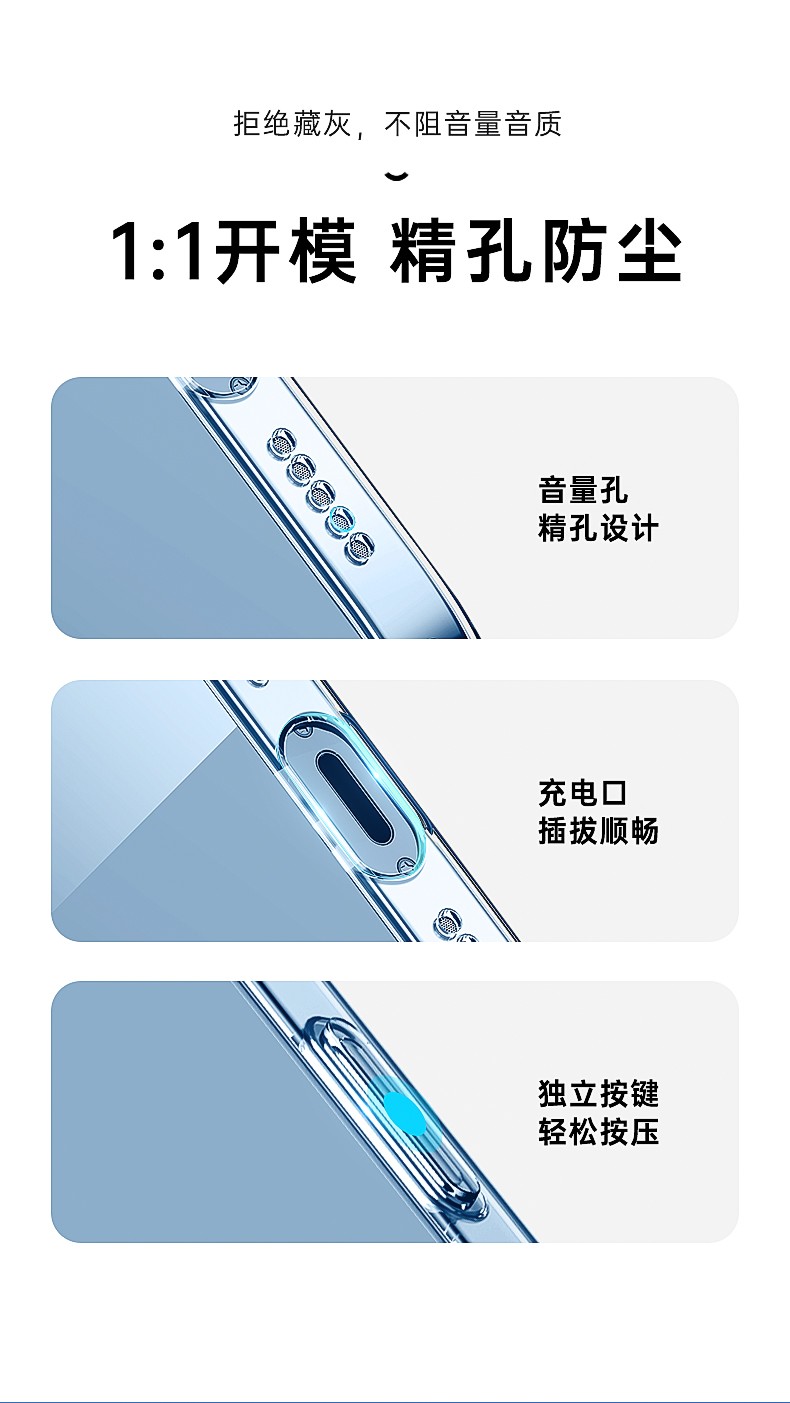 拒绝藏灰，不阻音量音质

1:1开模 精孔防尘

音量孔
精孔设计

充电口
插拔顺畅

独立按键
轻松按压