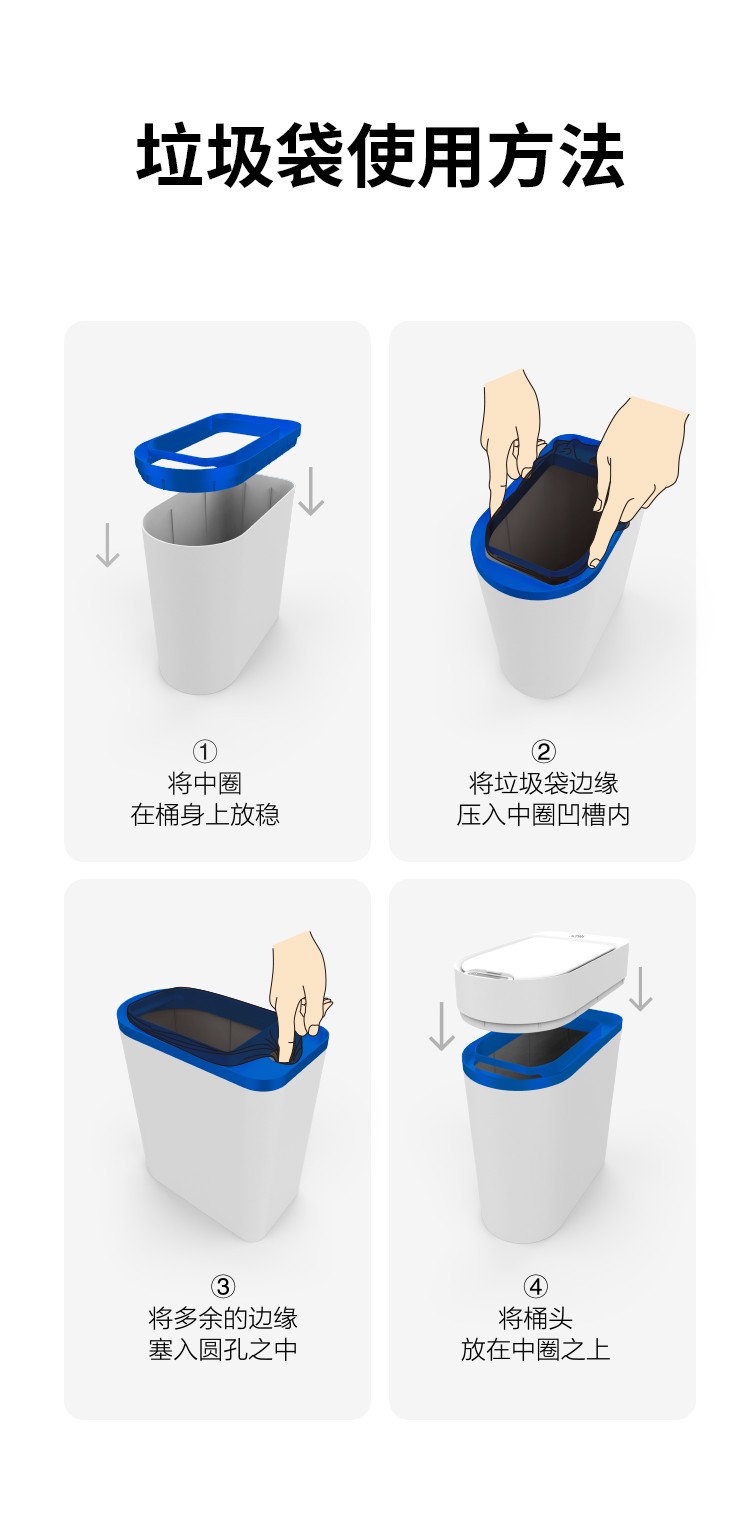 垃圾袋使用方法

①
将中圈
在桶身上放稳

②
将垃圾袋边缘
压入中圈凹槽内

③
将多余的边缘
塞入圆孔之中

④
将桶头
放在中圈之上