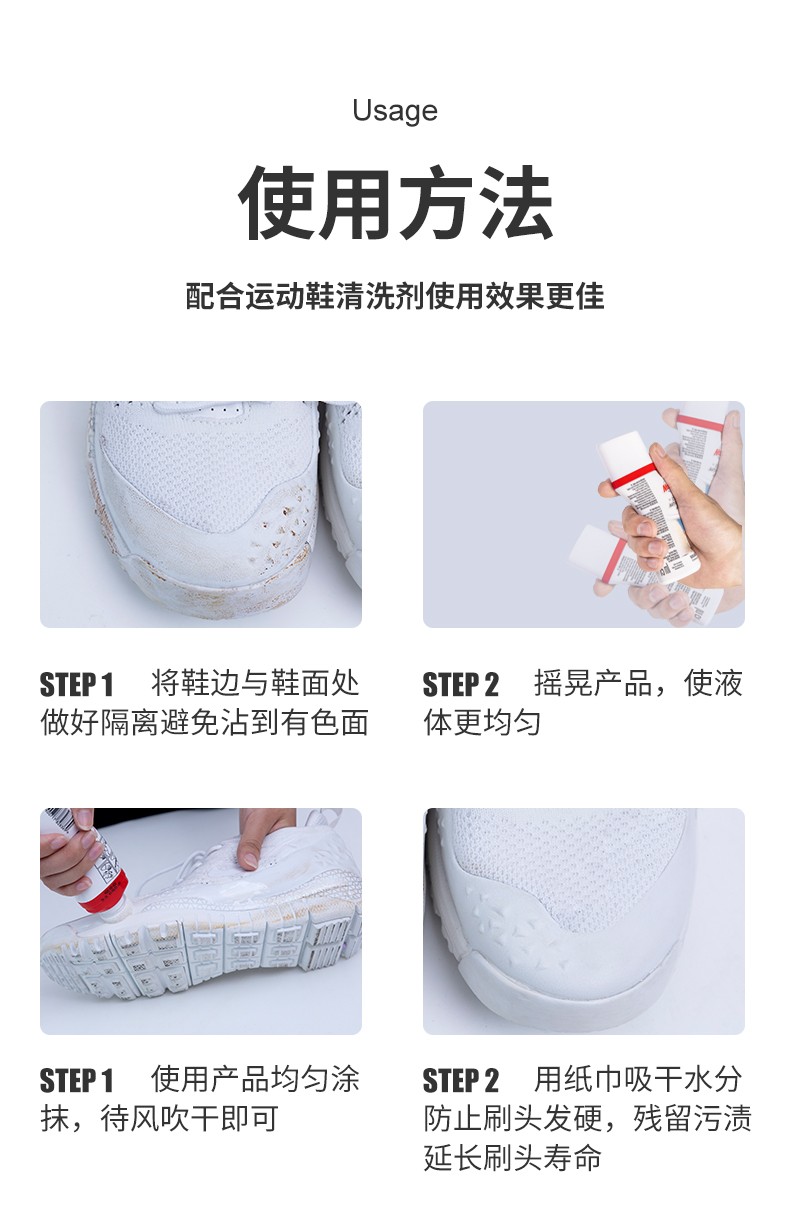 Usage

使用方法

配合运动鞋清洗剂使用效果更佳

STEP 1 将鞋边与鞋面处做好隔离避免沾到有色面

STEP 2 摇晃产品，使液体更均匀

STEP 1 使用产品均匀涂抹，待风吹干即可

STEP 2 用纸巾吸干水分防止刷头发硬，残留污渍延长刷头寿命