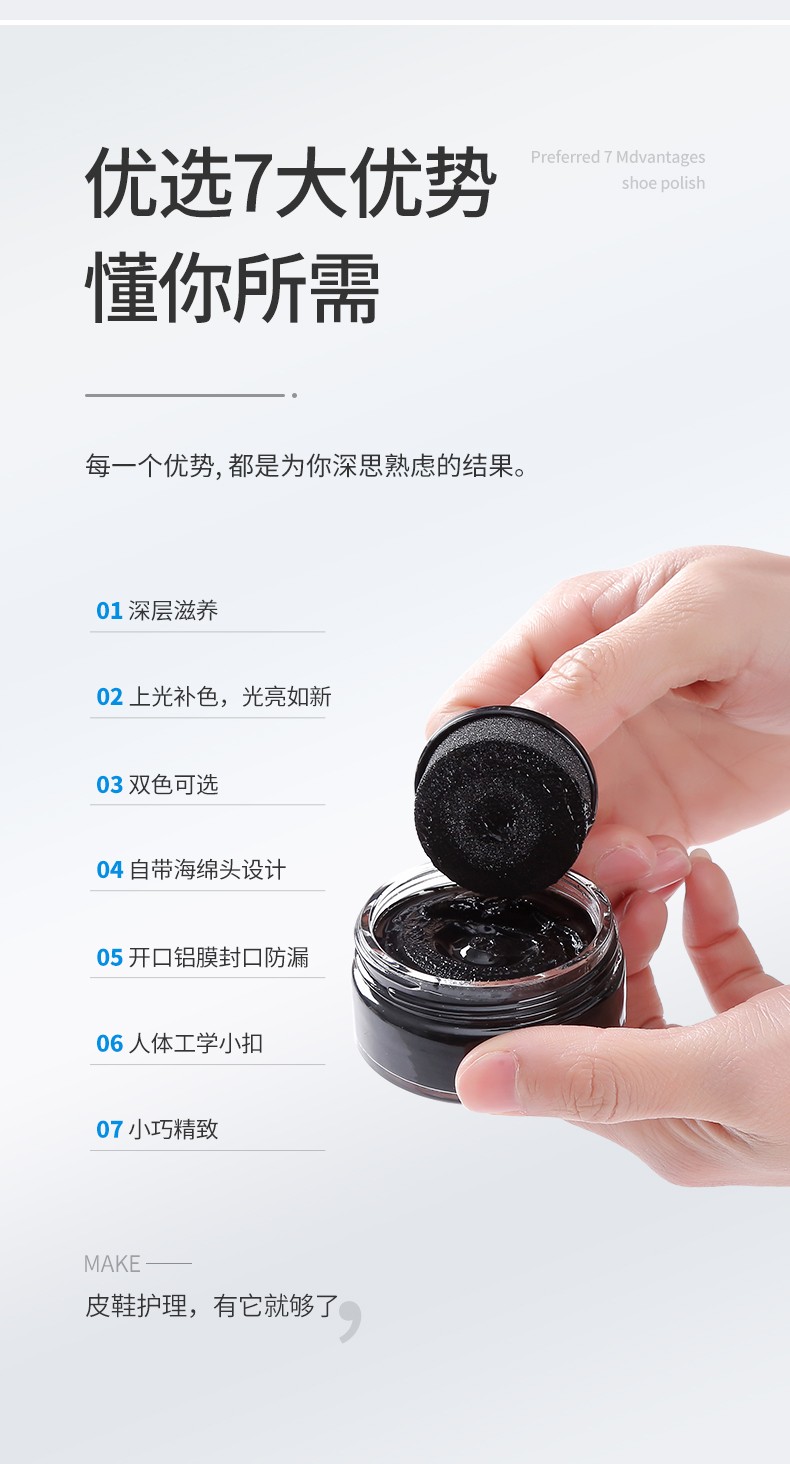 优选7大优势
懂你所需

Preferred 7 Mdvantages
shoe polish

每一个优势, 都是为你深思熟虑的结果。

01 深层滋养

02 上光补色，光亮如新

03 双色可选

04 自带海绵头设计

05 开口铝膜封口防漏

06 人体工学小扣

07 小巧精致

MAKE

皮鞋护理，有它就够了