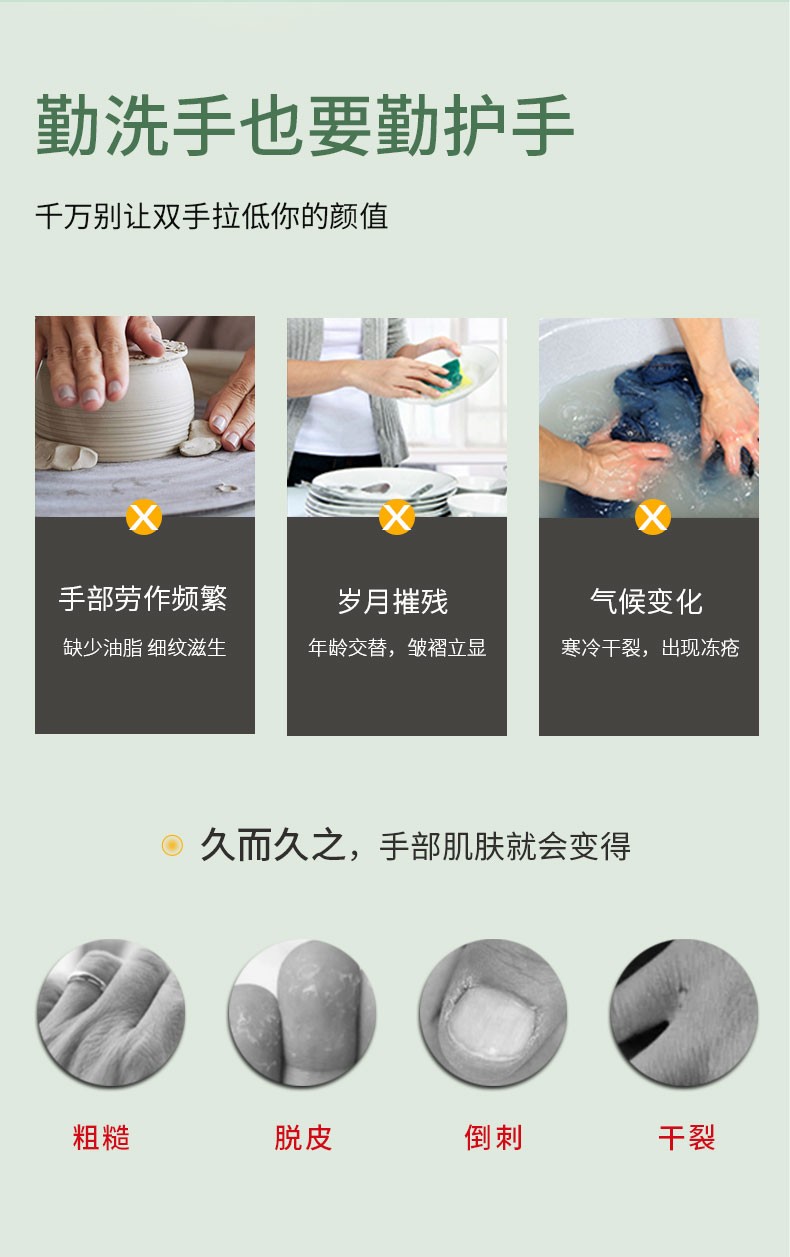 勤洗手也要勤护手

千万别让双手拉低你的颜值

手部劳作频繁

缺少油脂 细纹滋生

岁月摧残

年龄交替，皱褶立显

气候变化

寒冷干裂，出现冻疮

久而久之，手部肌肤就会变得

粗糙

脱皮

倒刺

干裂