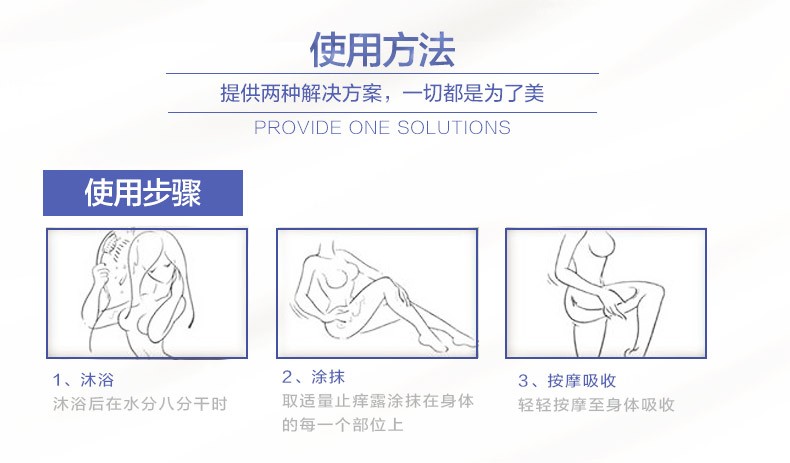 使用方法

提供两种解决方案，一切都是为了美

PROVIDE ONE SOLUTIONS

使用步骤

1、沐浴
沐浴后在水分八分干时

2、涂抹
取适量止痒露涂抹在身体的每一个部位上

3、按摩吸收
轻轻按摩至身体吸收