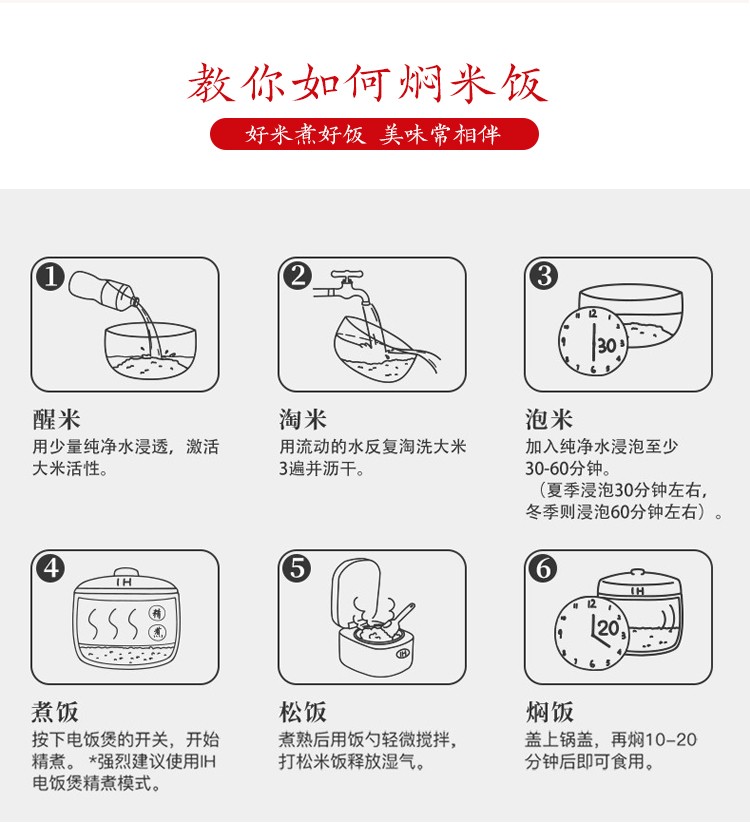 教你如何焖米饭

好米煮好饭 美味常相伴

1

醒米
用少量纯净水浸透，激活大米活性。

2

淘米
用流动的水反复淘洗大米3遍并沥干。

3

30

泡米
加入纯净水浸泡至少30-60分钟。
（夏季浸泡30分钟左右，冬季则浸泡60分钟左右）。

4

IH

精

煮

煮饭
按下电饭煲的开关，开始精煮。 *强烈建议使用IH电饭煲精煮模式。

5

IH

松饭
煮熟后用饭勺轻微搅拌，打松米饭释放湿气。

6

IH

20

焖饭
盖上锅盖，再焖10-20分钟后即可食用。