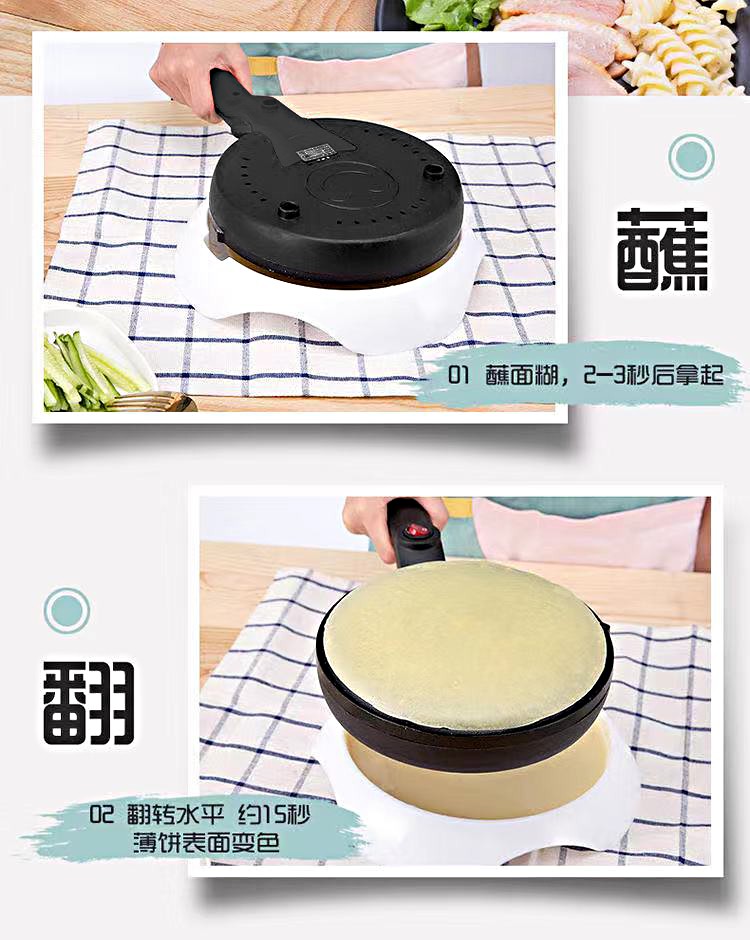 蘸

01 蘸面糊，2-3秒后拿起

翻

02 翻转水平 约15秒
薄饼表面变色