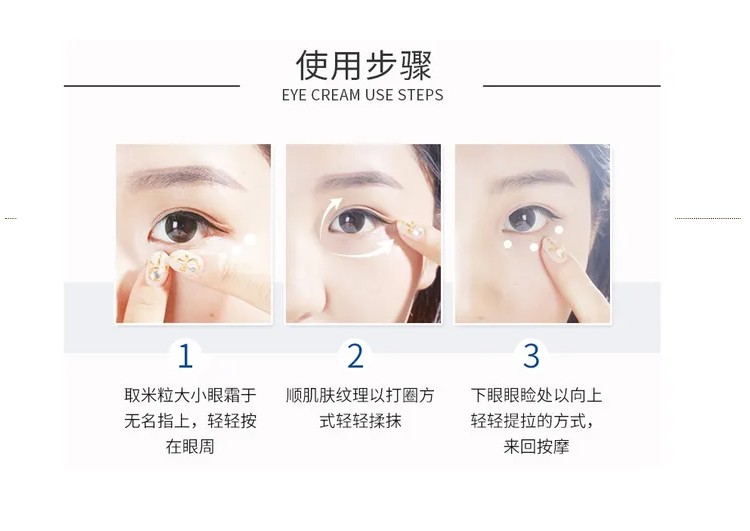 使用步骤
EYE CREAM USE STEPS

1
取米粒大小眼霜于无名指上，轻轻按在眼周

2
顺肌肤纹理以打圈方式轻轻揉抹

3
下眼眼睑处以向上轻轻提拉的方式，来回按摩