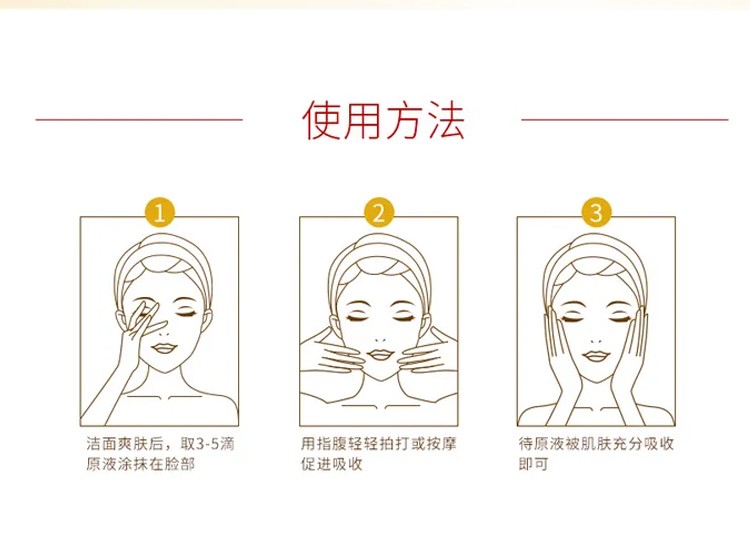 使用方法

1

洁面爽肤后，取3-5滴原液涂抹在脸部

2

用指腹轻轻拍打或按摩促进吸收

3

待原液被肌肤充分吸收即可