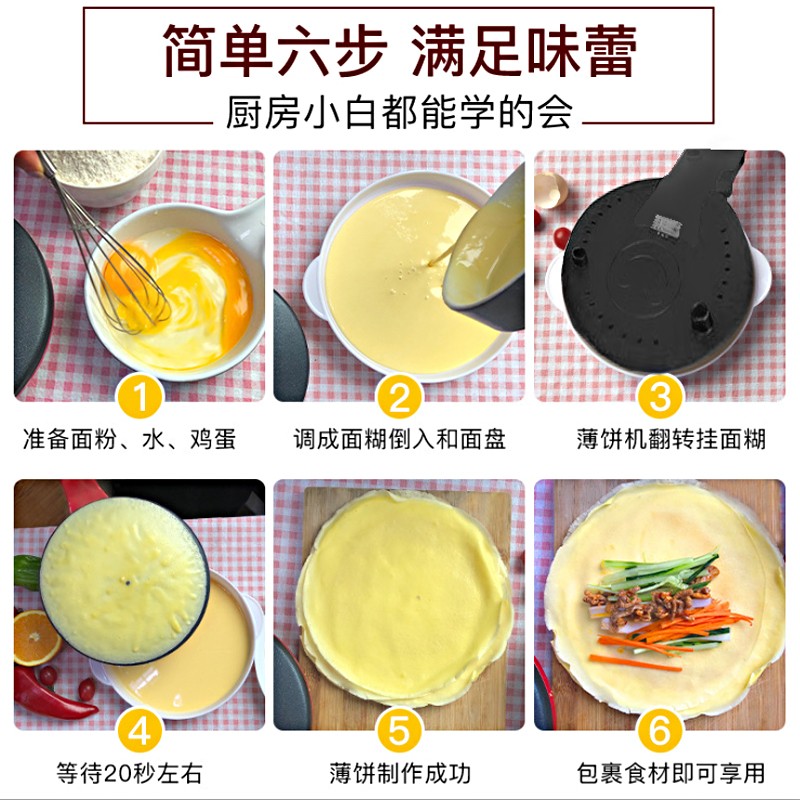 简单六步 满足味蕾

厨房小白都能学的会

1
准备面粉、水、鸡蛋

2
调成面糊倒入和面盘

3
薄饼机翻转挂面糊

4
等待20秒左右

5
薄饼制作成功

6
包裹食材即可享用